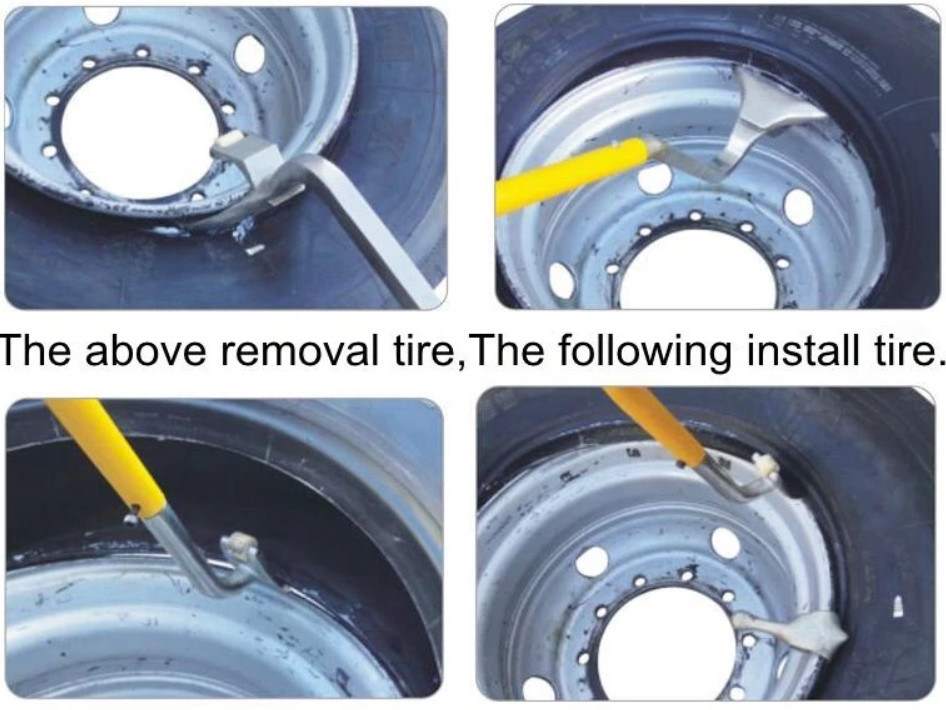 The above removal tire,The following install tire.