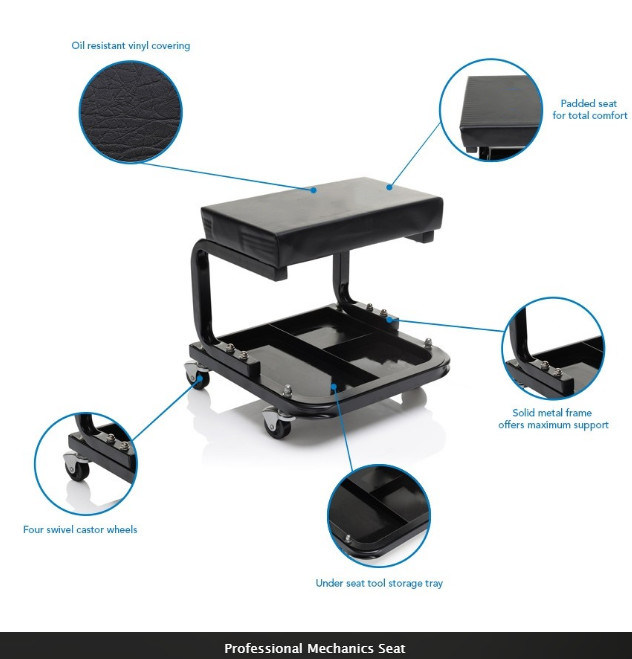 Oil resistant vinyl covering

Padded seat
for total comfort

Solid metal frame
offers maximum support

Four swivel castor wheels

Under seat tool storage tray

Professional Mechanics Seat